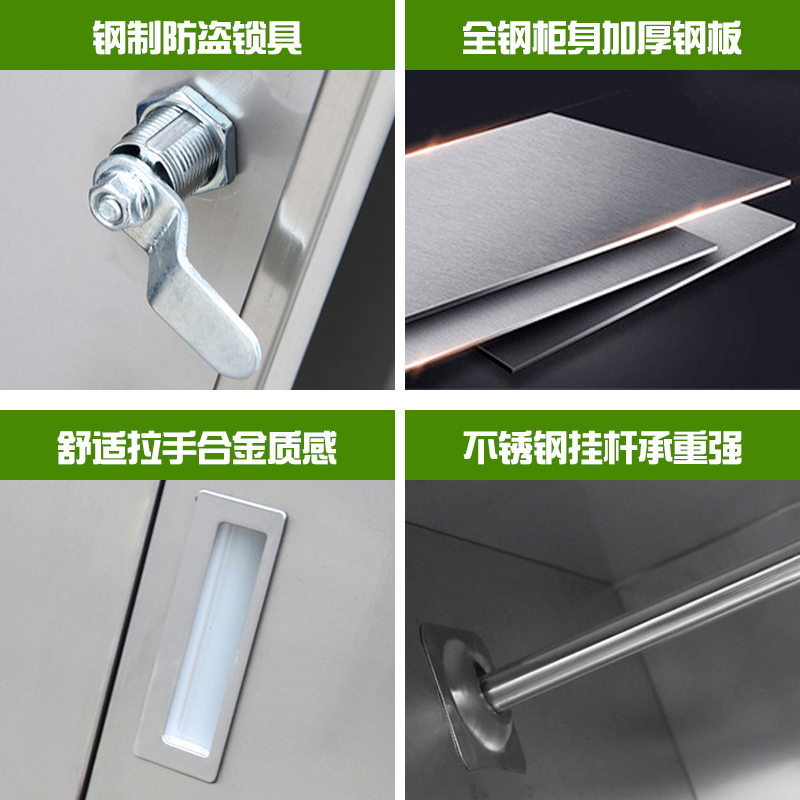 钢制防盗锁具

全钢柜身加厚钢板

舒适拉手合金质感

不锈钢挂杆承重强